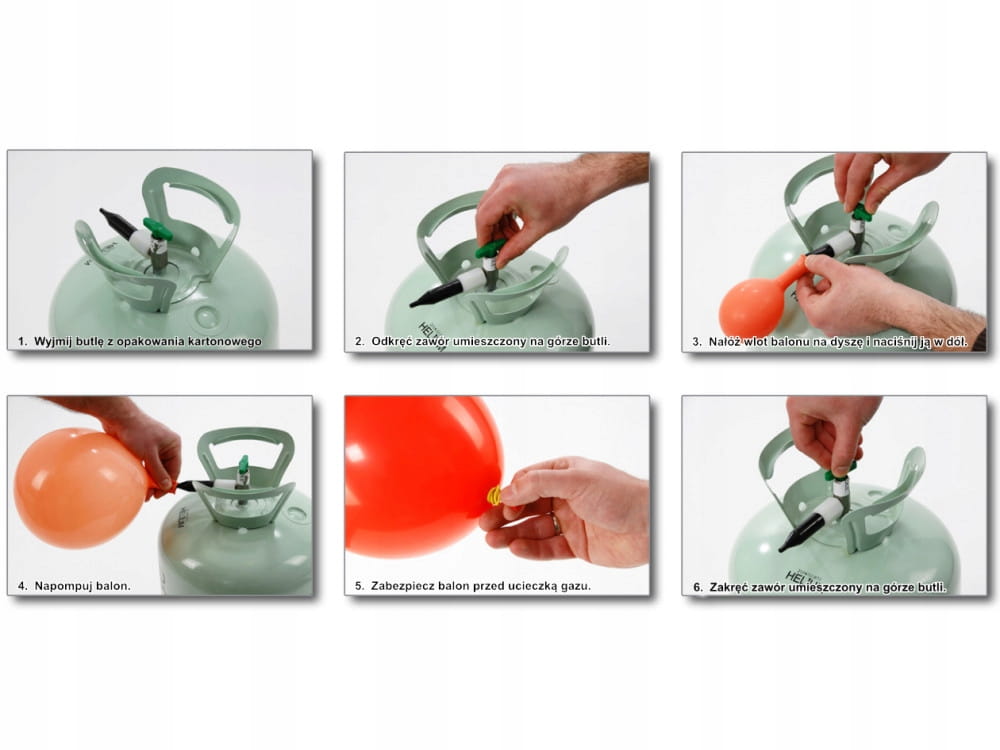 1. Wyjmij butlę z opakowania kartonowego

2. Odkręć zawór umieszczony na górze butli.

3. Nałóż wlot balonu na dyszę i naciśnij ją w dół.

4. Napompuj balon.

5. Zabezpiecz balon przed ucieczką gazu.

6. Zakręć zawór umieszczony na górze butli.