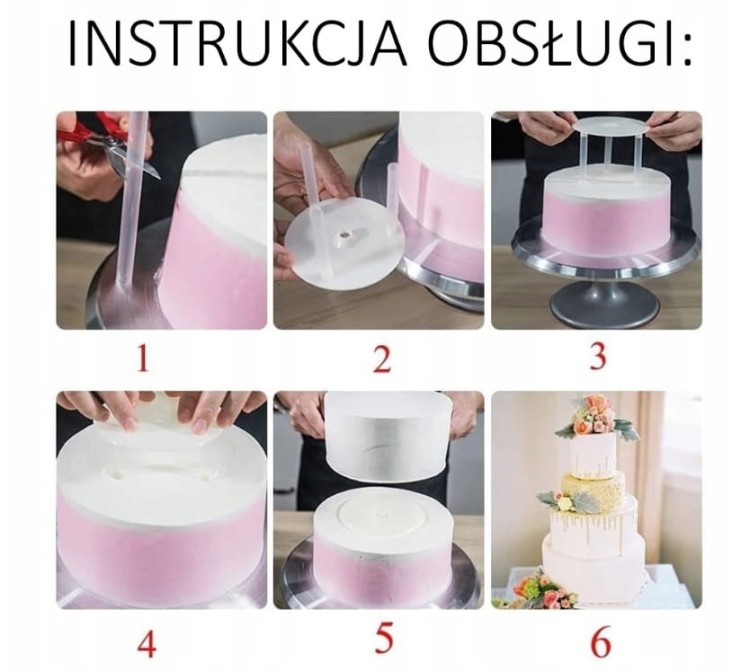 INSTRUKCJA OBSŁUGI:

1

2

3

4

5

6